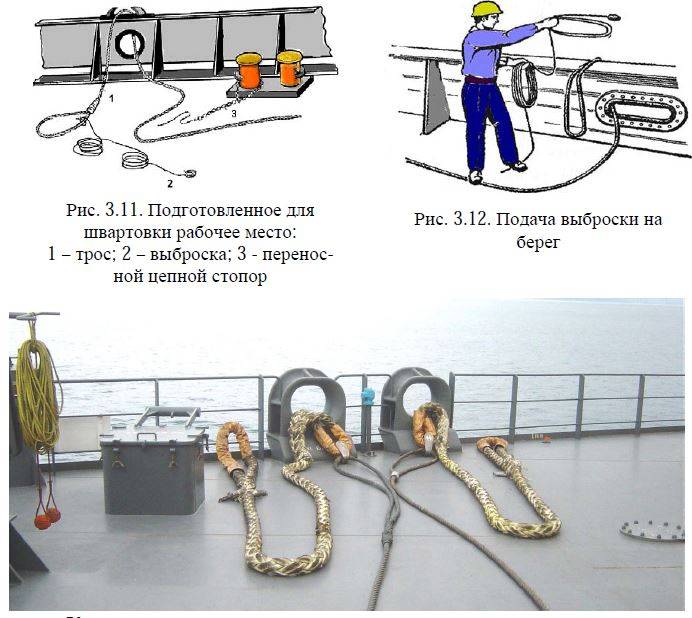 1

3

2

Рис. 3.11. Подготовленное для швартовки рабочее место: 1 – трос; 2 – выброска; 3 - переносной цепной стопор

Рис. 3.12. Подача выброски на берег